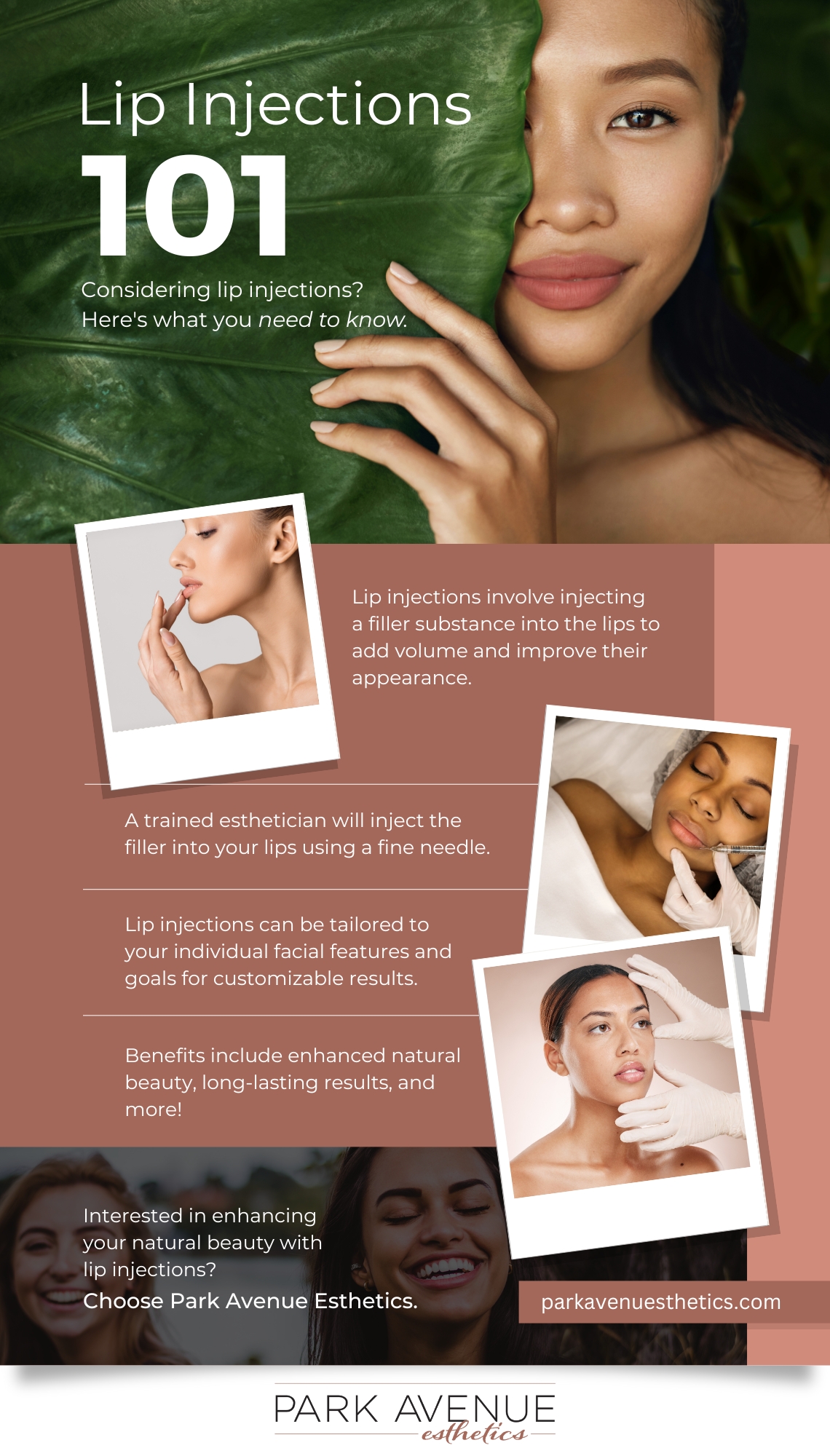 Lip Injections 101

Considering lip injections? Here's what you need to know.

Lip injections involve injecting a filler substance into the lips to add volume and improve their appearance.

A trained esthetician will inject the filler into your lips using a fine needle.

Lip injections can be tailored to your individual facial features and goals for customizable results.

Benefits include enhanced natural beauty, long-lasting results, and more!

Interested in enhancing your natural beauty with lip injections?
Choose Park Avenue Esthetics.

parkavenuesthetics.com

PARK AVENUE esthetics